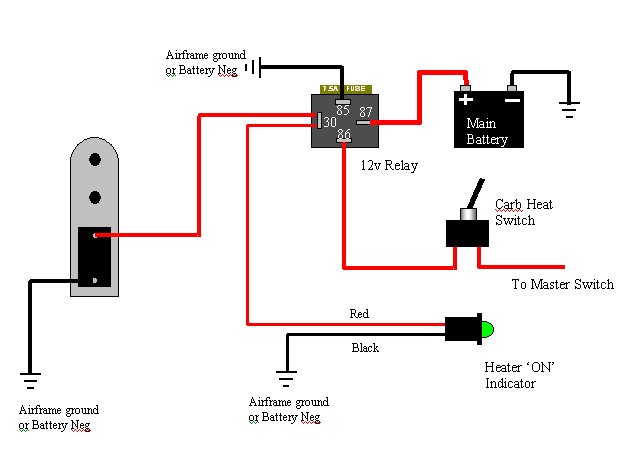 Airframe ground
or Battery Neg

7.5A FUSE

85

30

87

86

12v Relay

+

−

Main
Battery

Carb Heat
Switch

To Master Switch

Red

Black

Heater 'ON'
Indicator

Airframe ground
or Battery Neg

Airframe ground
or Battery Neg